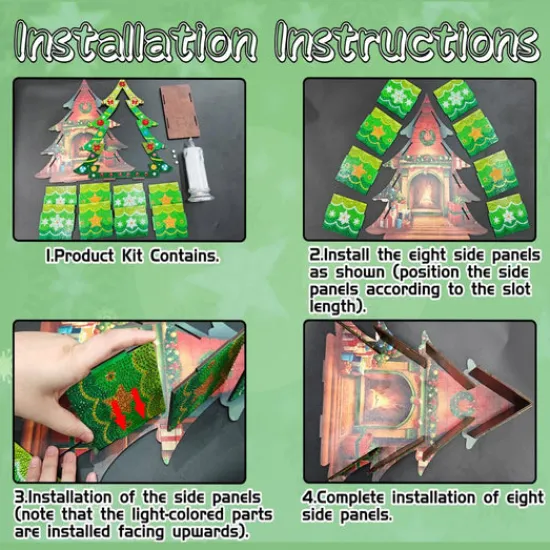 Installation Instructions

1.Product Kit Contains.

2.Install the eight side panels as shown (position the side panels according to the slot length).

3.Installation of the side panels (note that the light-colored parts are installed facing upwards).

4.Complete installation of eight side panels.