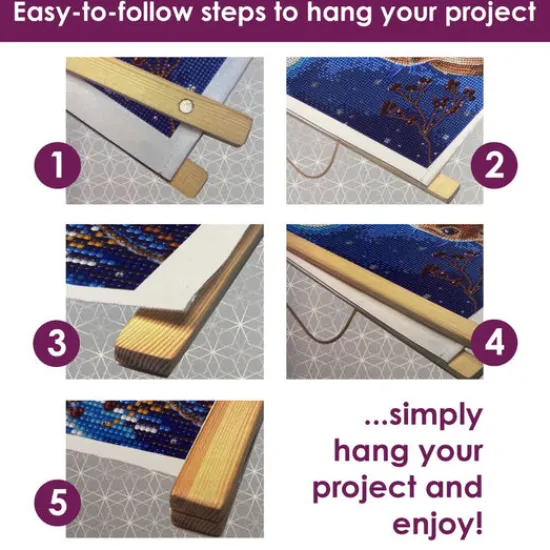 Easy-to-follow steps to hang your project

1

2

3

4

5

...simply hang your project and enjoy!